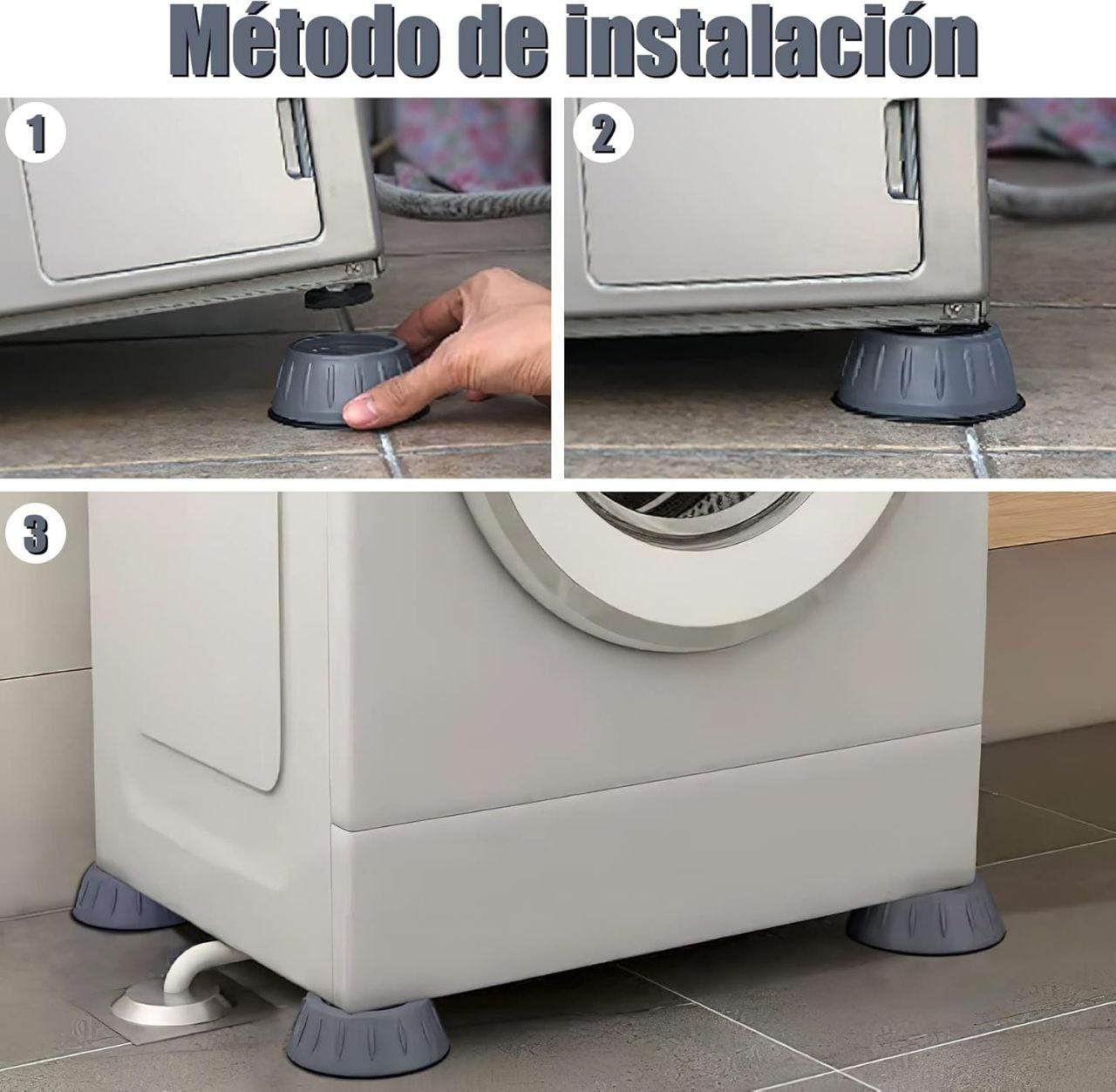 Método de instalación

1

2

3